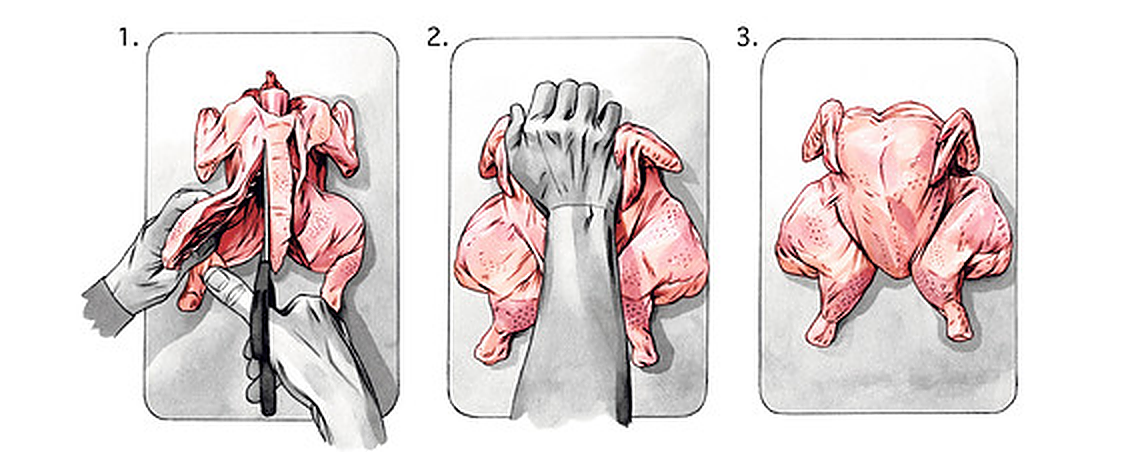 1.

2.

3.